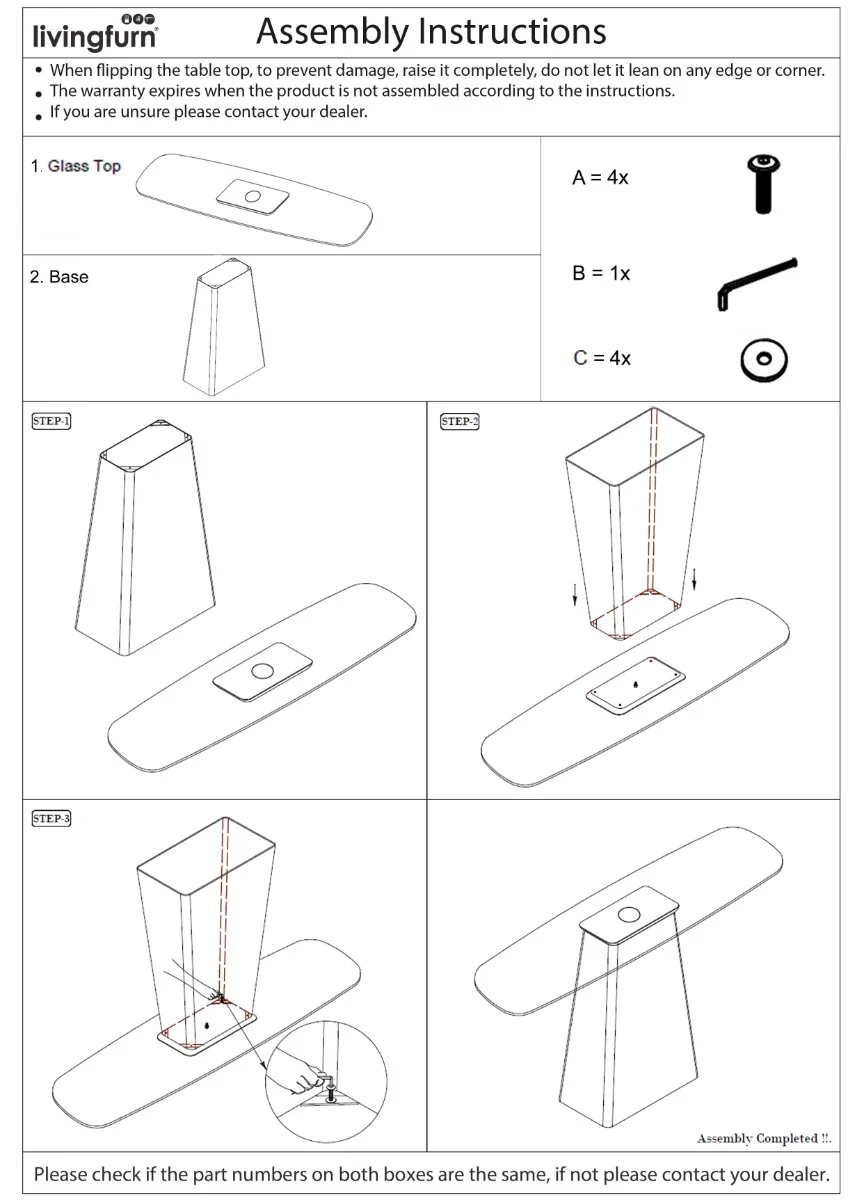 livingfurn

Assembly Instructions

• When flipping the table top, to prevent damage, raise it completely, do not let it lean on any edge or corner.
• The warranty expires when the product is not assembled according to the instructions.
• If you are unsure please contact your dealer.

1. Glass Top

2. Base

A = 4x

B = 1x

C = 4x

STEP-1

STEP-2

STEP-3

Assembly Completed !!.

Please check if the part numbers on both boxes are the same, if not please contact your dealer.