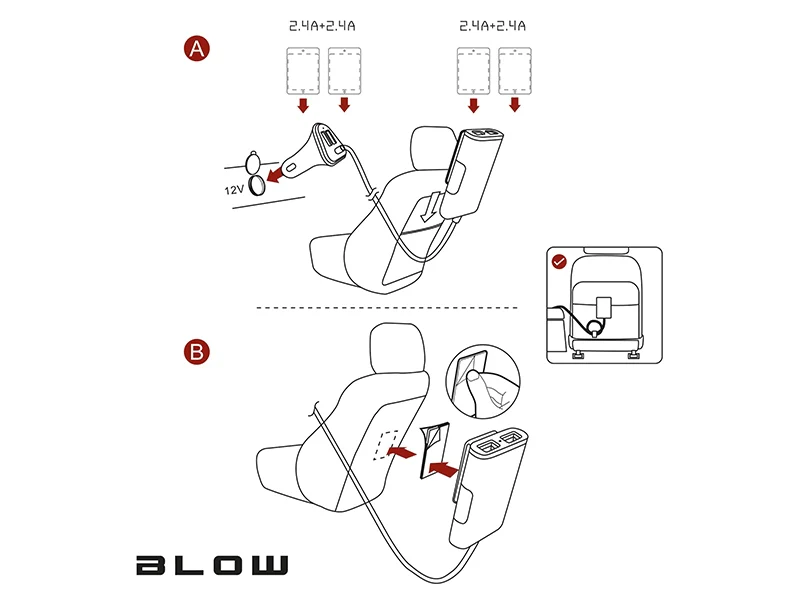 A

2.4A+2.4A

2.4A+2.4A

12V

B

BLOW